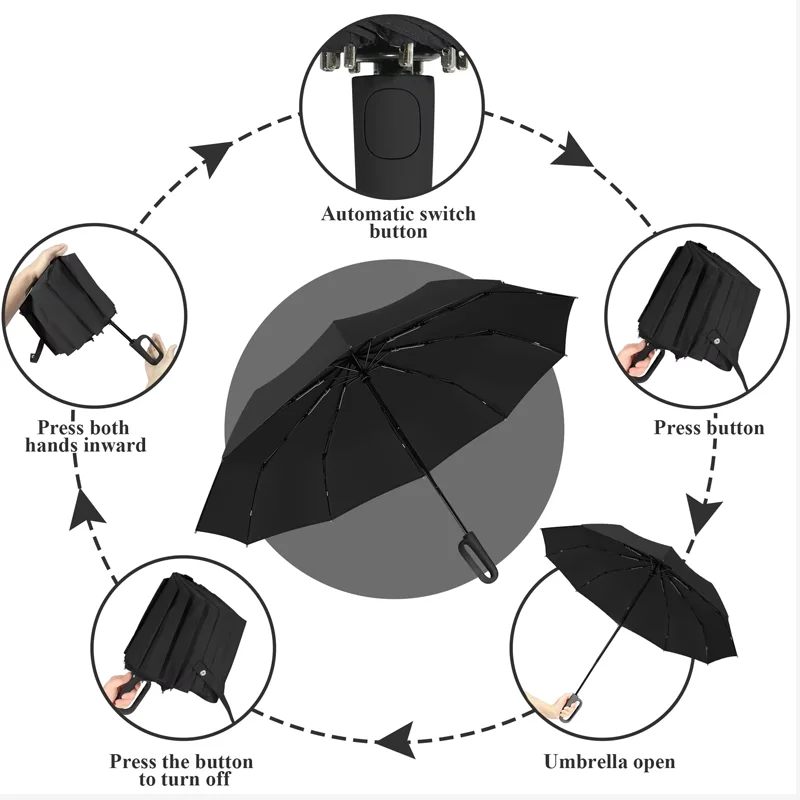 Automatic switch button

Press button

Umbrella open

Press the button to turn off

Press both hands inward